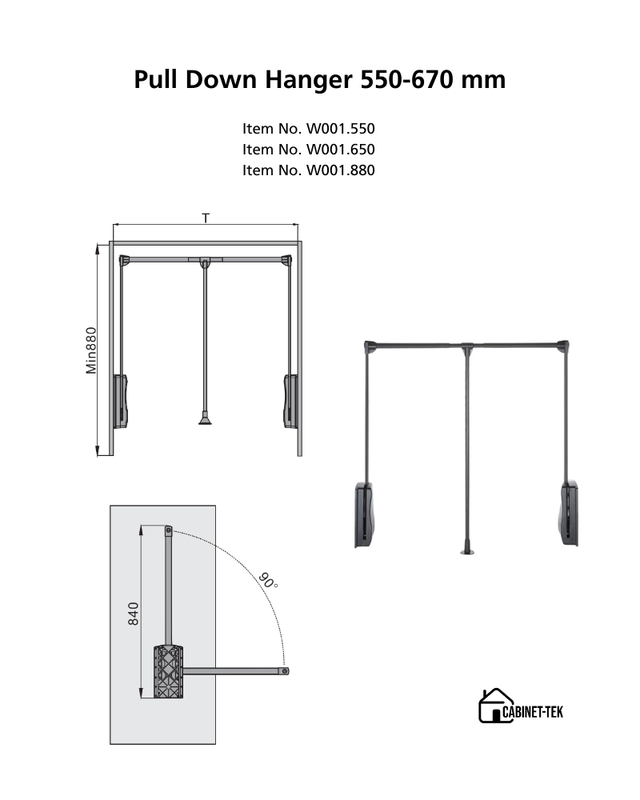 Pull Down Hanger 550-670 mm

Item No. W001.550
Item No. W001.650
Item No. W001.880

T

Min880

840

90°

CABINET-TEK