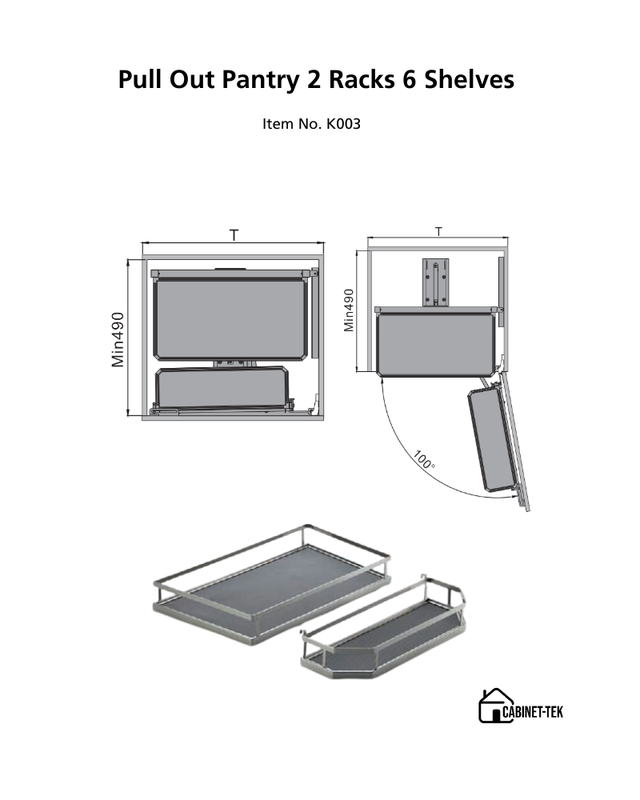 Pull Out Pantry 2 Racks 6 Shelves

Item No. K003

T

Min490

T

Min490

100°

CABINET-TEK